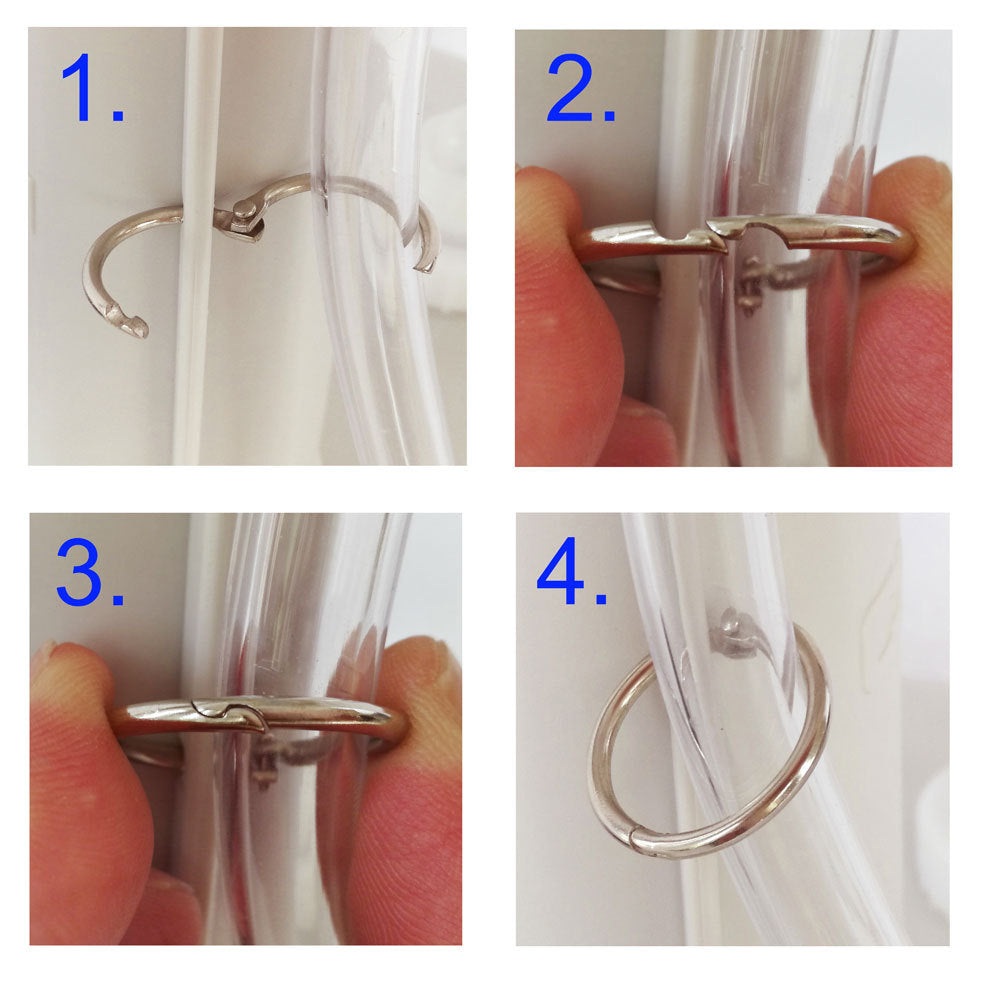 1.

2.

3.

4.