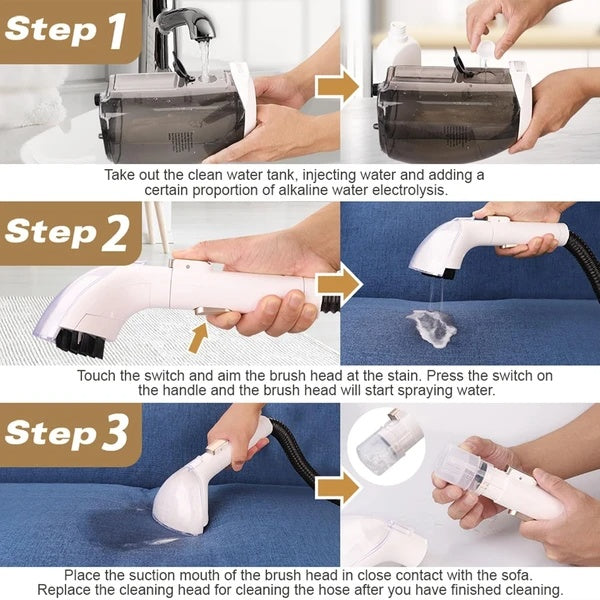 Step 1

Take out the clean water tank, injecting water and adding a certain proportion of alkaline water electrolysis.

Step 2

Touch the switch and aim the brush head at the stain. Press the switch on the handle and the brush head will start spraying water.

Step 3

Place the suction mouth of the brush head in close contact with the sofa. Replace the cleaning head for cleaning the hose after you have finished cleaning.